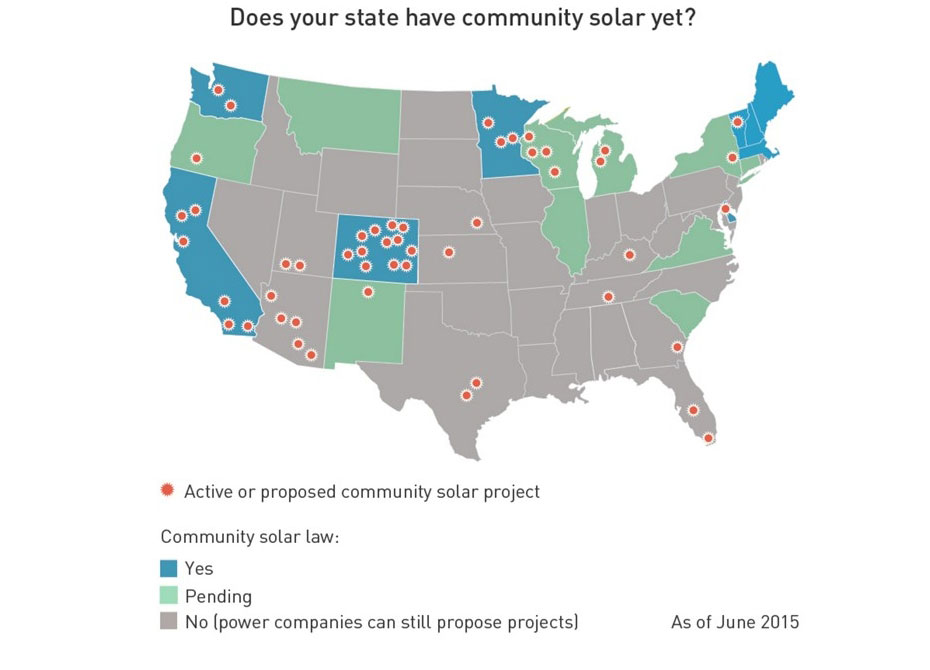 Does your state have community solar yet?

Active or proposed community solar project

Community solar law:

Yes

Pending

No (power companies can still propose projects)

As of June 2015