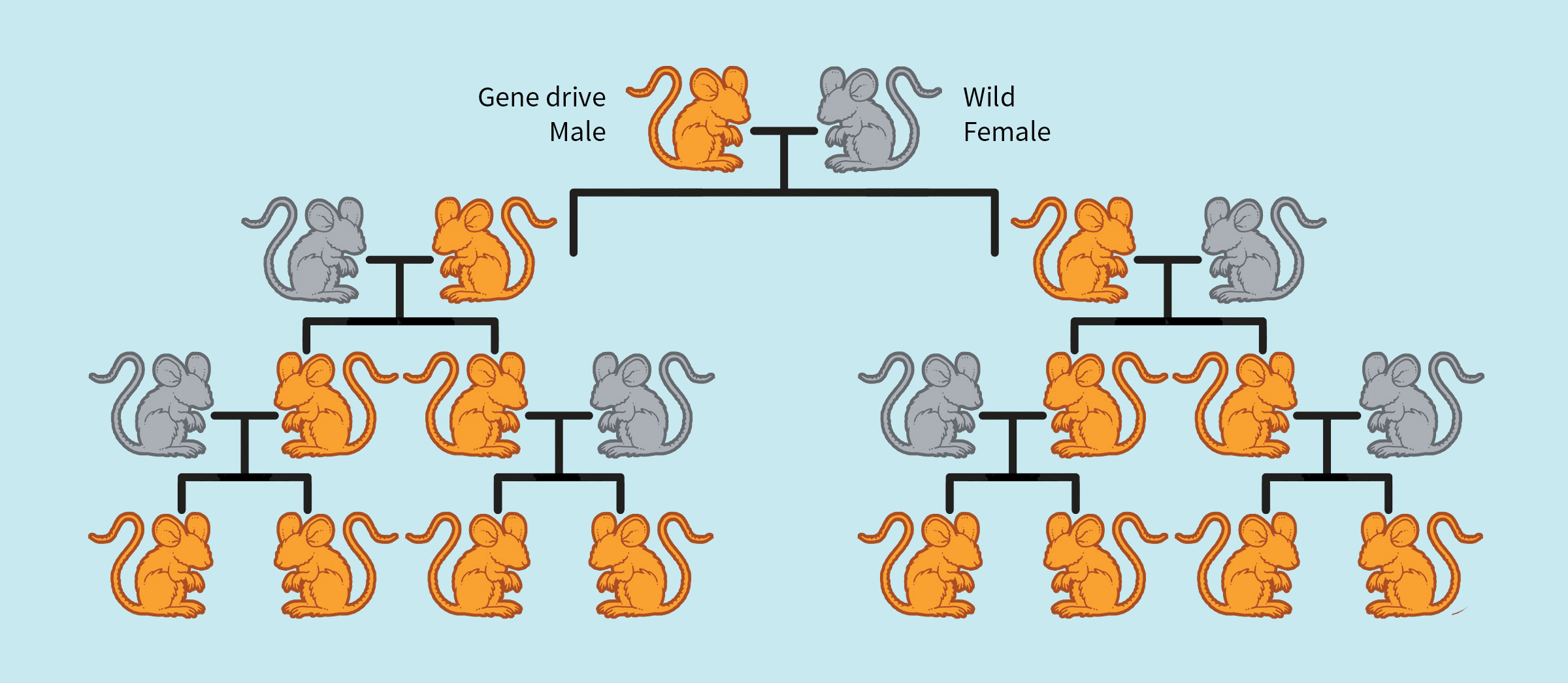 Gene drive
Male

Wild
Female